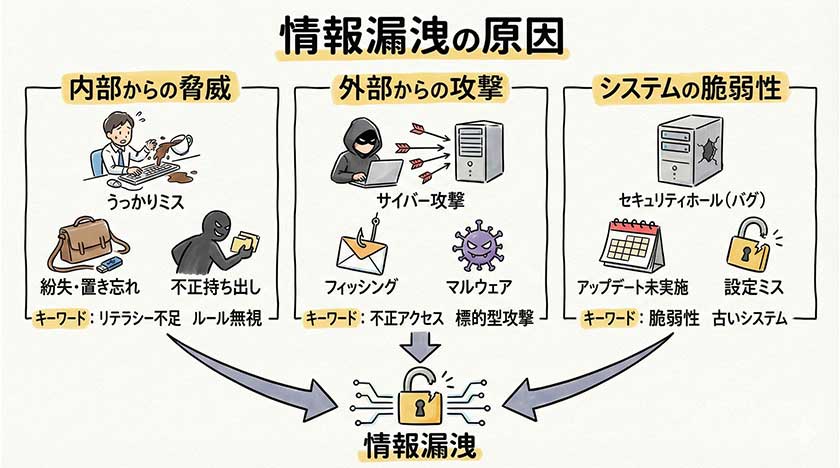 情報漏洩の原因

内部からの脅威

うっかりミス

紛失・置き忘れ

不正持ち出し

キーワード：リテラシー不足　ルール無視

外部からの攻撃

サイバー攻撃

フィッシング

マルウェア

キーワード：不正アクセス　標的型攻撃

システムの脆弱性

セキュリティホール（バグ）

アップデート未実施

設定ミス

キーワード：脆弱性　古いシステム

情報漏洩